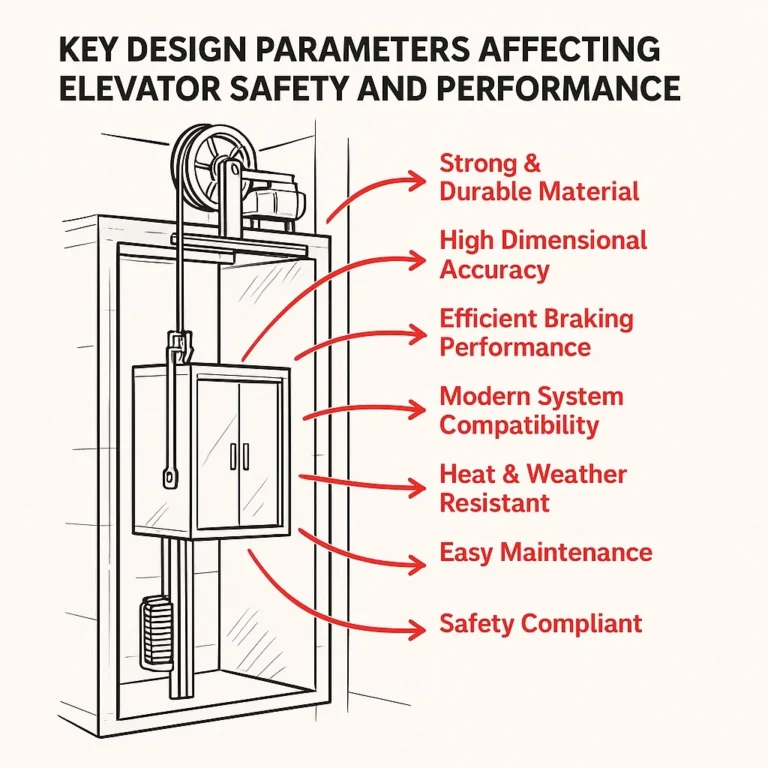 KEY DESIGN PARAMETERS AFFECTING ELEVATOR SAFETY AND PERFORMANCE

Strong & Durable Material

High Dimensional Accuracy

Efficient Braking Performance

Modern System Compatibility

Heat & Weather Resistant

Easy Maintenance

Safety Compliant